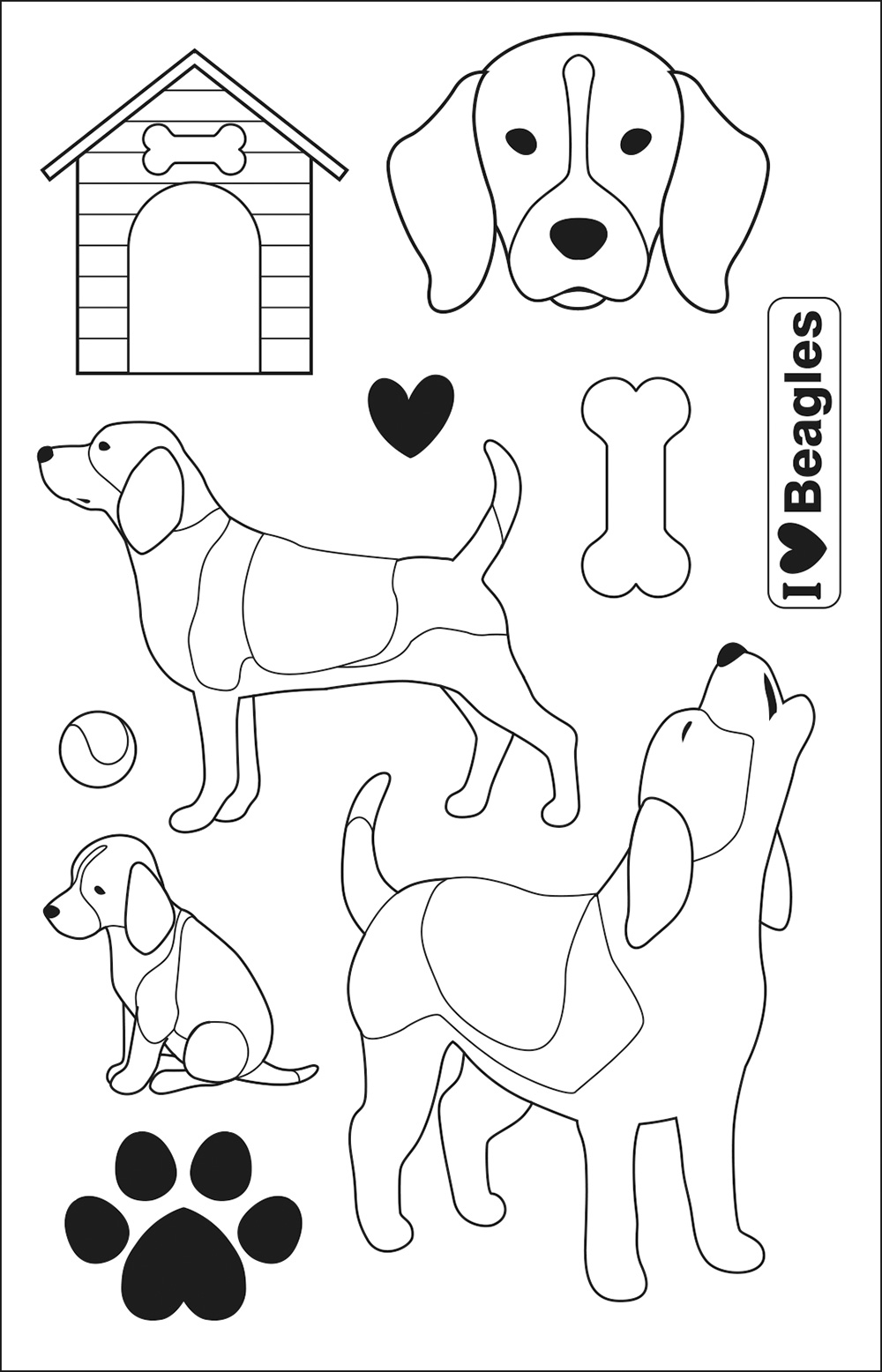 I ♥ Beagles