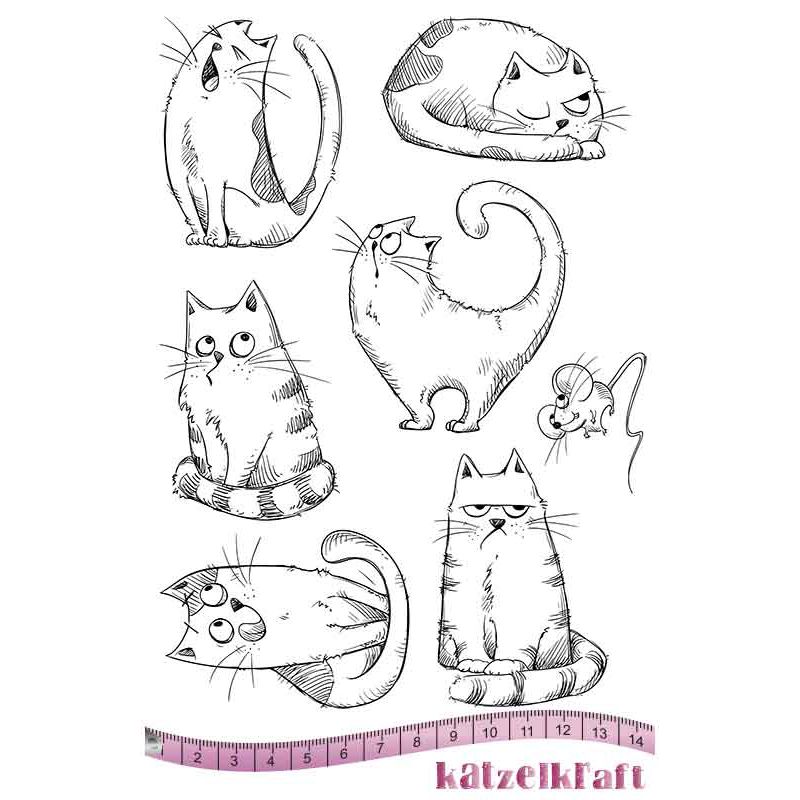 2 3 4 5 6 7 8 9 10 11 12 13 14

katzelkraft